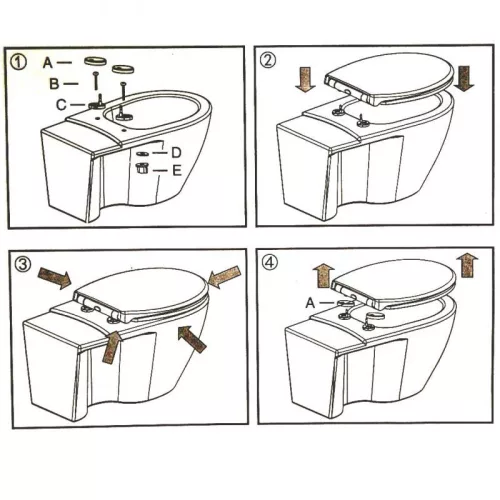 ①
A
B
C
D
E

②

③

④
A